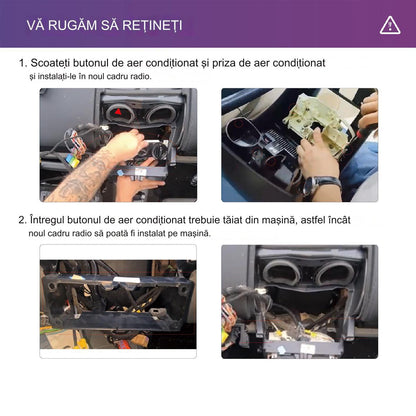 VĂ RUGĂM SĂ REȚINEȚI

1. Scoateți butonul de aer condiționat și priza de aer condiționat și instalați-le în noul cadru radio.

2. Întregul butonul de aer condiționat trebuie tăiat din mașină, astfel încât noul cadru radio să poată fi instalat pe mașină.